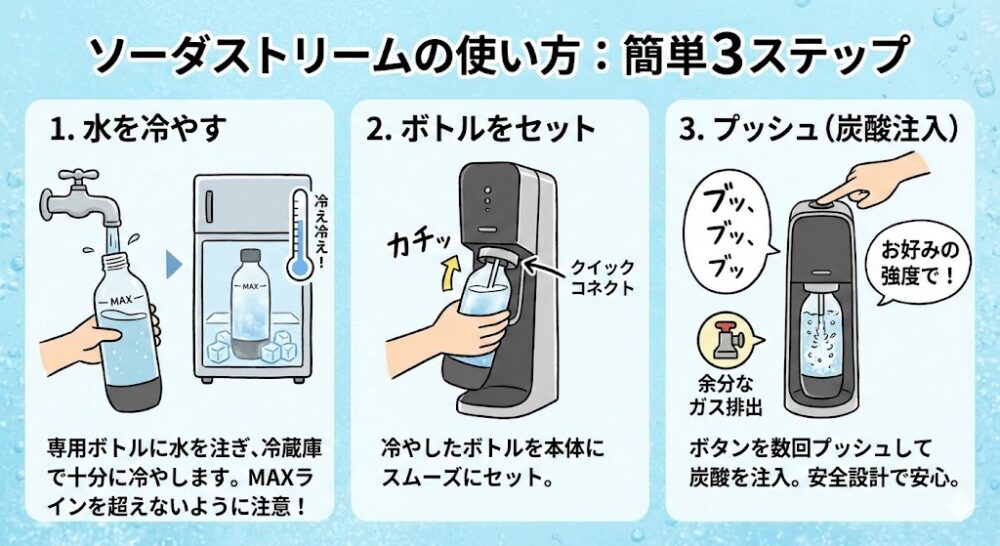 ソーダストリームの使い方：簡単3ステップ

1. 水を冷やす

MAX

MAX

冷え冷え！

専用ボトルに水を注ぎ、冷蔵庫で十分に冷やします。MAXラインを超えないように注意！

2. ボトルをセット

カチッ

クイックコネクト

冷やしたボトルを本体にスムーズにセット。

3. プッシュ（炭酸注入）

ブッ、ブッ、ブッ

お好みの強度で！

余分なガス排出

ボタンを数回プッシュして炭酸を注入。安全設計で安心。