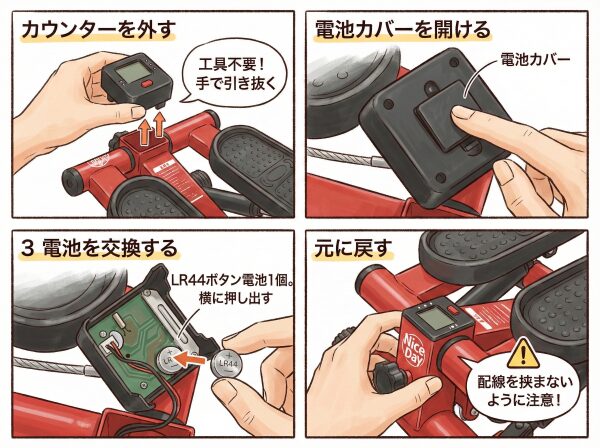 カウンターを外す

工具不要！
手で引き抜く

電池カバーを開ける

電池カバー

3 電池を交換する

LR44ボタン電池1個。
横に押し出す

LR

LR44

元に戻す

Nice Day

配線を挟まない
ように注意！