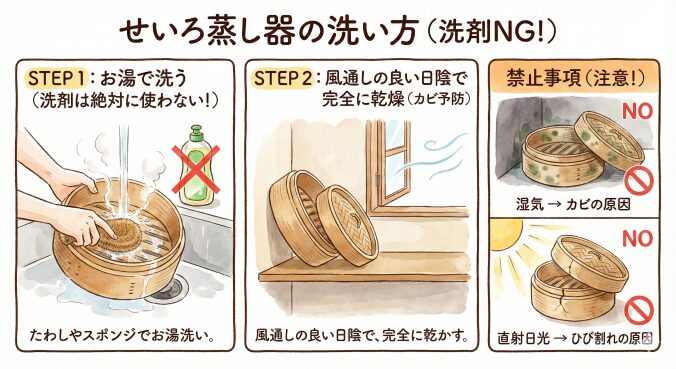 せいろ蒸し器の洗い方（洗剤NG!）

STEP 1：お湯で洗う
（洗剤は絶対に使わない!）

たわしやスポンジでお湯洗い。

STEP 2：風通しの良い日陰で完全に乾燥（カビ予防）

風通しの良い日陰で、完全に乾かす。

禁止事項（注意!）

NO

湿気 → カビの原因

NO

直射日光 → ひび割れの原因