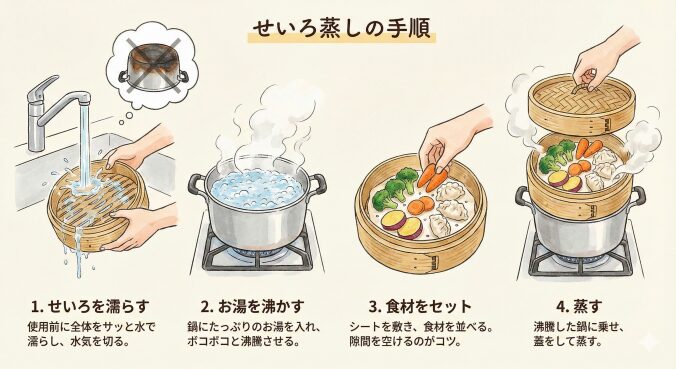 せいろ蒸しの手順

1. せいろを濡らす
使用前に全体をサッと水で濡らし、水気を切る。

2. お湯を沸かす
鍋にたっぷりのお湯を入れ、ボコボコと沸騰させる。

3. 食材をセット
シートを敷き、食材を並べる。隙間を空けるのがコツ。

4. 蒸す
沸騰した鍋に乗せ、蓋をして蒸す。