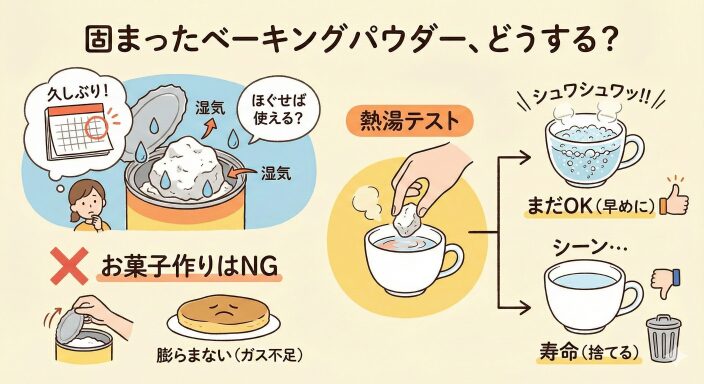 固まったベーキングパウダー、どうする?

久しぶり!

湿気

ほぐせば使える?

湿気

お菓子作りはNG

膨らまない(ガス不足)

熱湯テスト

シュワシュワッ!!

まだOK(早めに)

シーン…

寿命(捨てる)