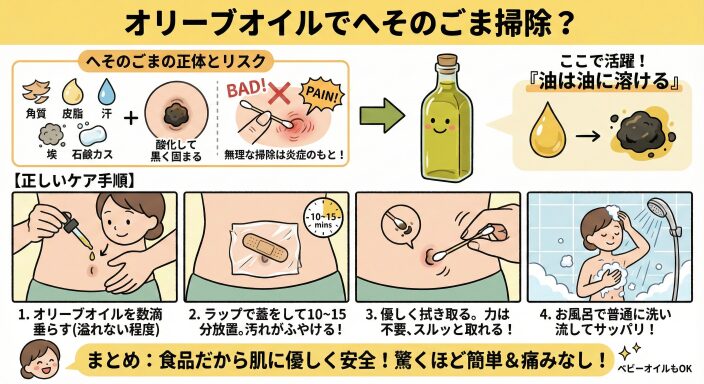 オリーブオイルでへそのごま掃除？

へそのごまの正体とリスク

角質 皮脂 汗

埃 石鹸カス

+

酸化して黒く固まる

BAD! PAIN!

無理な掃除は炎症のもと！

ここで活躍！
『油は油に溶ける』

【正しいケア手順】

10~15 mins

1. オリーブオイルを数滴垂らす(溢れない程度)

2. ラップで蓋をして10~15分放置。汚れがふやける！

3. 優しく拭き取る。力は不要、スルッと取れる！

4. お風呂で普通に洗い流してサッパリ！

まとめ：食品だから肌に優しく安全！驚くほど簡単＆痛みなし！

ベビーオイルもOK