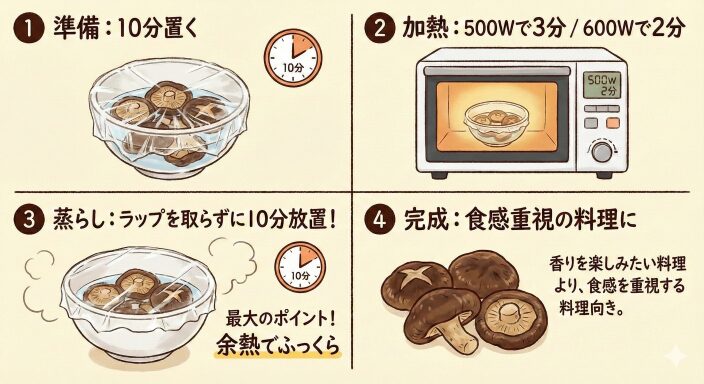 1 準備：10分置く

10分

2 加熱：500Wで3分 / 600Wで2分

500W
2分

3 蒸らし：ラップを取らずに10分放置！

10分

最大のポイント！
余熱でふっくら

4 完成：食感重視の料理に

香りを楽しみたい料理より、食感を重視する料理向き。