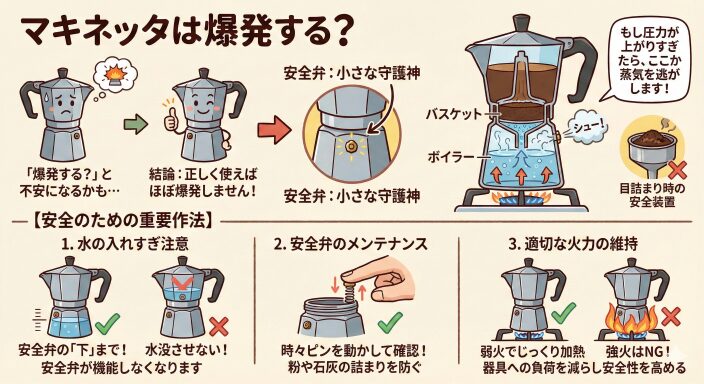 マキネッタは爆発する？

「爆発する？」と不安になるかも…

結論：正しく使えばほぼ爆発しません！

安全弁：小さな守護神

安全弁：小さな守護神

バスケット

ボイラー

シュー！

もし圧力が上がりすぎたら、ここか蒸気を逃がします！

目詰まり時の安全装置

【安全のための重要作法】

1. 水の入れすぎ注意

安全弁の「下」まで！　水没させない！
安全弁が機能しなくなります

2. 安全弁のメンテナンス

時々ピンを動かして確認！
粉や石灰の詰まりを防ぐ

3. 適切な火力の維持

弱火でじっくり加熱　強火はNG！
器具への負荷を減らし安全性を高める