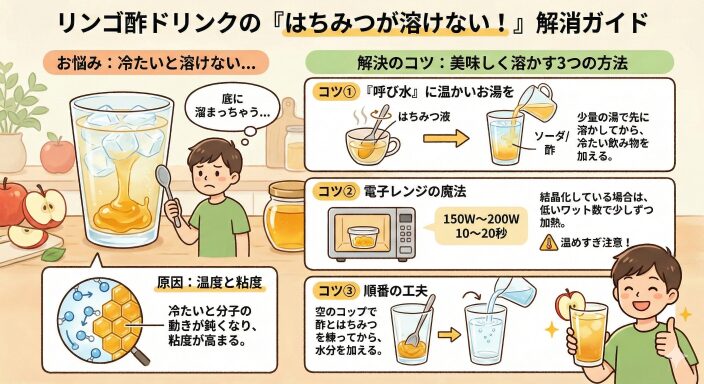 リンゴ酢ドリンクの『はちみつが溶けない！』解消ガイド

お悩み：冷たいと溶けない…

底に溜まっちゃう…

原因：温度と粘度

冷たいと分子の動きが鈍くなり、粘度が高まる。

解決のコツ：美味しく溶かす3つの方法

コツ① 『呼び水』に温かいお湯を

はちみつ液

ソーダ/酢

少量の湯で先に溶かしてから、冷たい飲み物を加える。

コツ② 電子レンジの魔法

150W〜200W
10〜20秒

結晶化している場合は、低いワット数で少しずつ加熱。

温めすぎ注意！

コツ③ 順番の工夫

空のコップで酢とはちみつを練ってから、水分を加える。