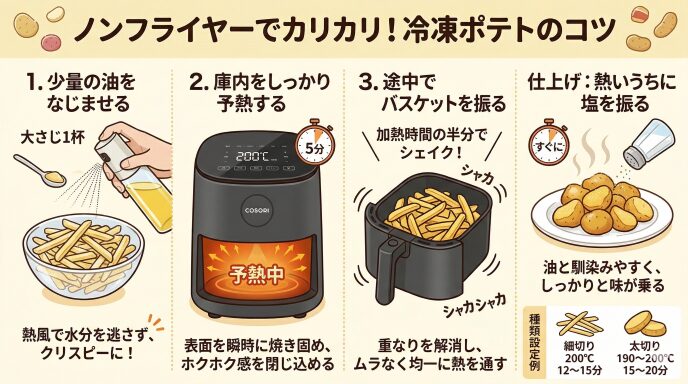 ノンフライヤーでカリカリ！冷凍ポテトのコツ

1. 少量の油をなじませる

大さじ1杯

熱風で水分を逃さず、クリスピーに！

2. 庫内をしっかり予熱する

5分

200℃

COSORI

予熱中

表面を瞬時に焼き固め、ホクホク感を閉じ込める

3. 途中でバスケットを振る

加熱時間の半分でシェイク！

シャカ

シャカシャカ

重なりを解消し、ムラなく均一に熱を通す

仕上げ：熱いうちに塩を振る

すぐに

油と馴染みやすく、しっかりと味が乗る

種類設定例

細切り
200℃
12〜15分

太切り
190〜200℃
15〜20分