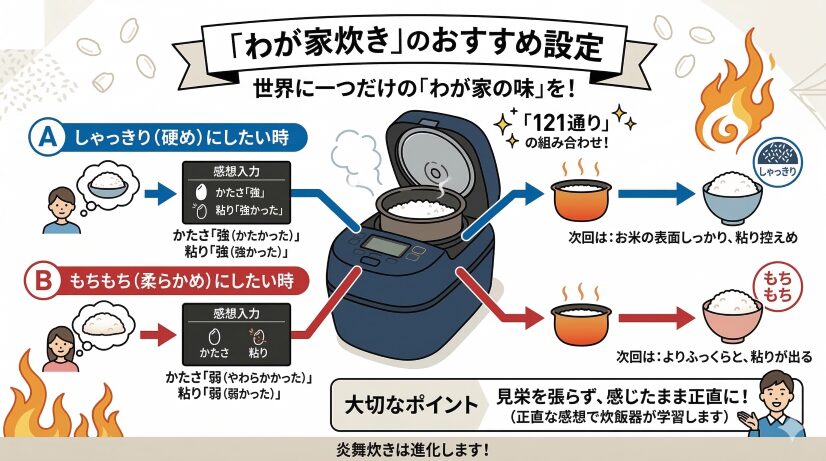 「わが家炊き」のおすすめ設定

世界に一つだけの「わが家の味」を！

A しゃっきり（硬め）にしたい時

感想入力
かたさ「強」
粘り「強かった」

かたさ「強（かたかった）」
粘り「強（強かった）」

「121通り」の組み合わせ！

しゃっきり

次回は：お米の表面しっかり、粘り控えめ

B もちもち（柔らかめ）にしたい時

感想入力
かたさ
粘り

かたさ「弱（やわらかかった）」
粘り「弱（弱かった）」

もちもち

次回は：よりふっくらと、粘りが出る

大切なポイント
見栄を張らず、感じたまま正直に！
（正直な感想で炊飯器が学習します）

炎舞炊きは進化します！