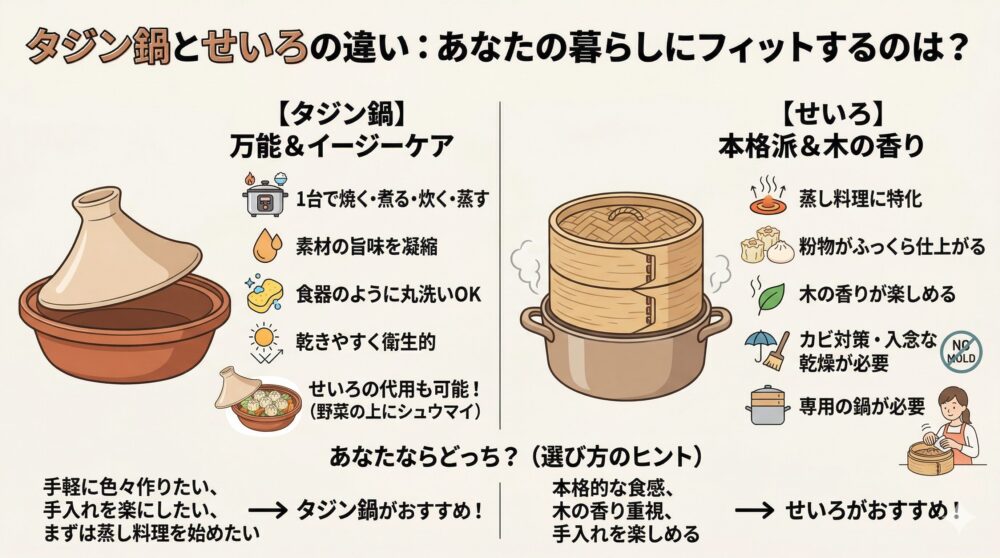 タジン鍋とせいろの違い：あなたの暮らしにフィットするのは？

【タジン鍋】
万能＆イージーケア

1台で焼く・煮る・炊く・蒸す

素材の旨味を凝縮

食器のように丸洗いOK

乾きやすく衛生的

せいろの代用も可能！
（野菜の上にシュウマイ）

【せいろ】
本格派＆木の香り

蒸し料理に特化

粉物がふっくら仕上がる

木の香りが楽しめる

カビ対策・入念な乾燥が必要

NO MOLD

専用の鍋が必要

あなたならどっち？（選び方のヒント）

手軽に色々作りたい、
手入れを楽にしたい、
まずは蒸し料理を始めたい → タジン鍋がおすすめ！

本格的な食感、
木の香り重視、
手入れを楽しめる → せいろがおすすめ！