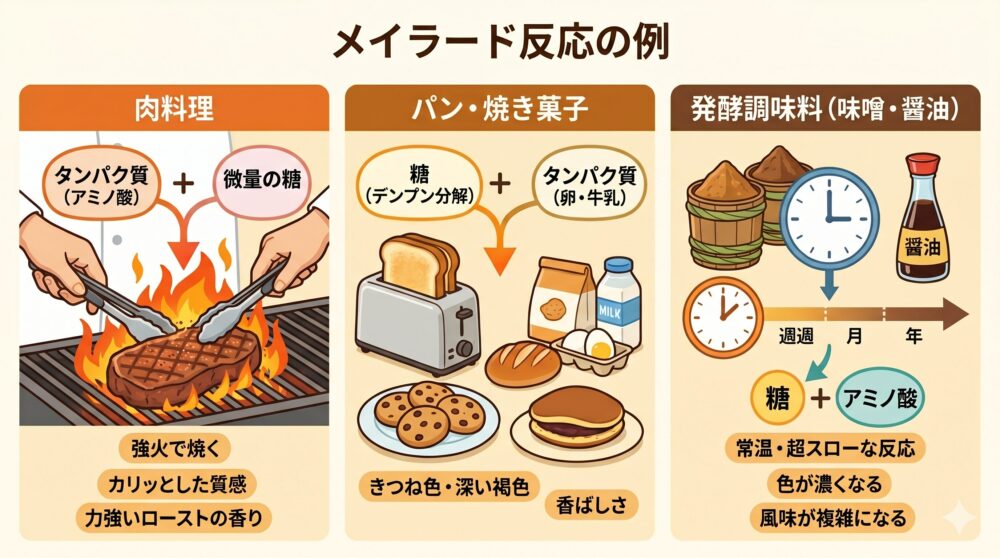 メイラード反応の例

肉料理

タンパク質
（アミノ酸）
+
微量の糖

強火で焼く
カリッとした質感
力強いローストの香り

パン・焼き菓子

糖
（デンプン分解）
+
タンパク質
（卵・牛乳）

MILK

きつね色・深い褐色
香ばしさ

発酵調味料（味噌・醤油）

醤油

週週　月　年

糖 + アミノ酸

常温・超スローな反応
色が濃くなる
風味が複雑になる