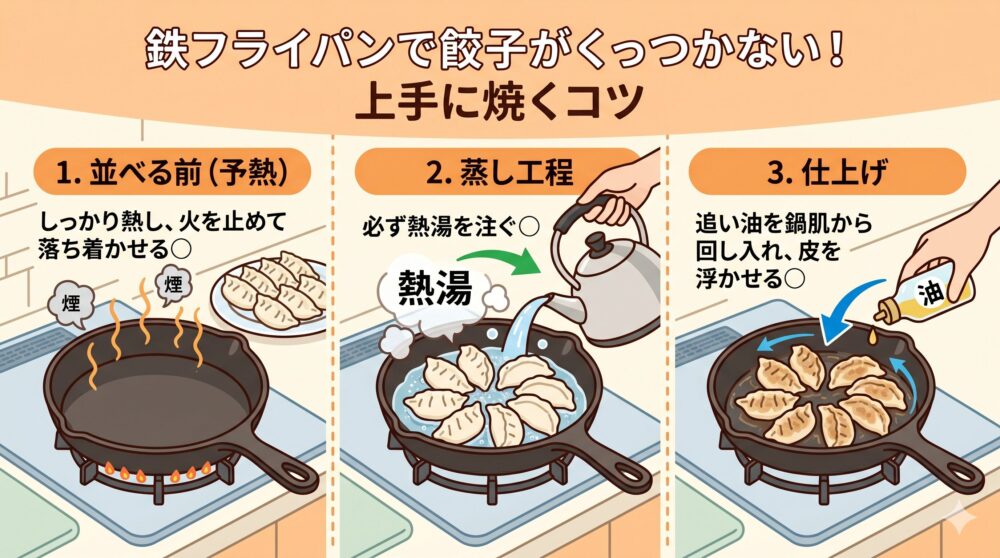 鉄フライパンで餃子がくっつかない！
上手に焼くコツ

1. 並べる前（予熱）

しっかり熱し、火を止めて落ち着かせる○

煙

煙

2. 蒸し工程

必ず熱湯を注ぐ○

熱湯

3. 仕上げ

追い油を鍋肌から回し入れ、皮を浮かせる○

油