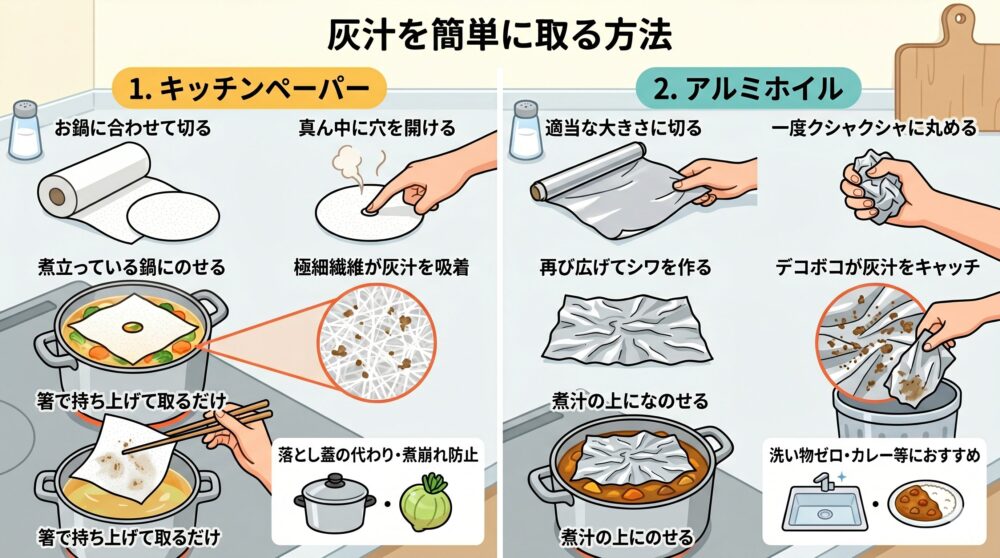 灰汁を簡単に取る方法

1. キッチンペーパー

お鍋に合わせて切る

真ん中に穴を開ける

煮立っている鍋にのせる

極細繊維が灰汁を吸着

箸で持ち上げて取るだけ

落とし蓋の代わり・煮崩れ防止

箸で持ち上げて取るだけ

2. アルミホイル

適当な大きさに切る

一度クシャクシャに丸める

再び広げてシワを作る

デコボコが灰汁をキャッチ

煮汁の上になのせる

洗い物ゼロ・カレー等におすすめ

煮汁の上にのせる